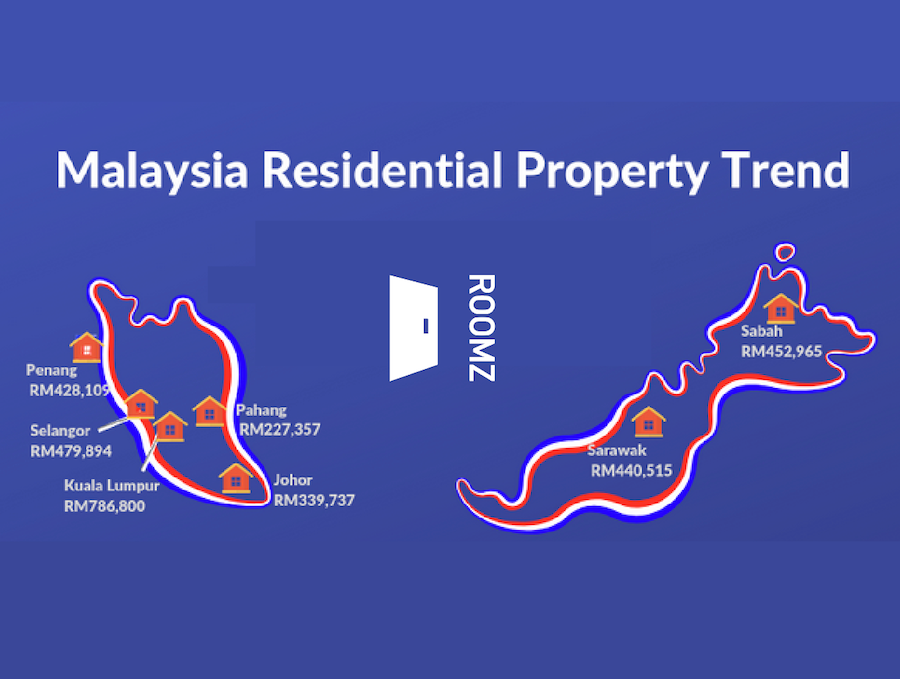 Malaysia Residential Property Trend

Penang
RM428,109

Selangor
RM479,894

Kuala Lumpur
RM786,800

Pahang
RM227,357

Johor
RM339,737

ROOMZ

Sabah
RM452,965

Sarawak
RM440,515